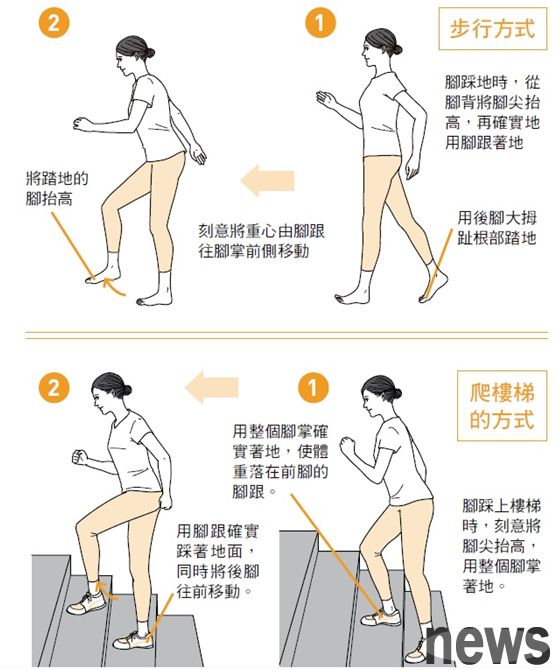 步行方式

1

腳踩地時，從腳背將腳尖抬高，再確實地用腳跟著地

用後腳大拇趾根部踏地

2

將踏地的腳抬高

刻意將重心由腳跟往腳掌前側移動

爬樓梯的方式

1

用整個腳掌確實著地，使體重落在前腳的腳跟。

腳踩上樓梯時，刻意將腳尖抬高，用整個腳掌著地。

2

用腳跟確實踩著地面，同時將後腳往前移動。

news